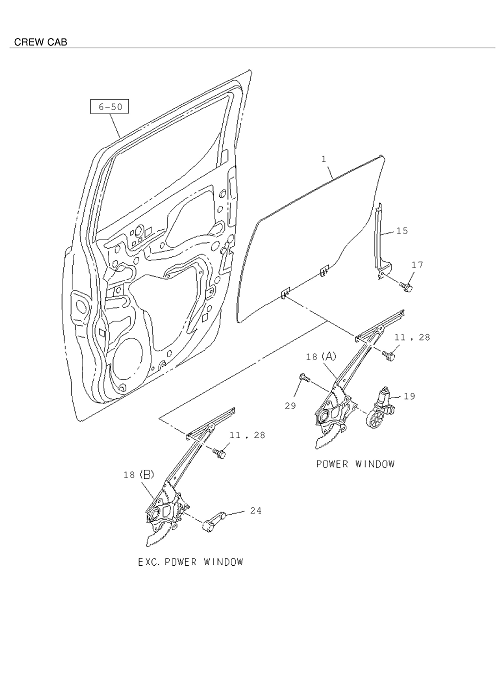 CREW CAB

6-50

1

15

17

11 , 28

18 (A)

29

19

POWER WINDOW

11 , 28

18 (B)

24

EXC. POWER WINDOW